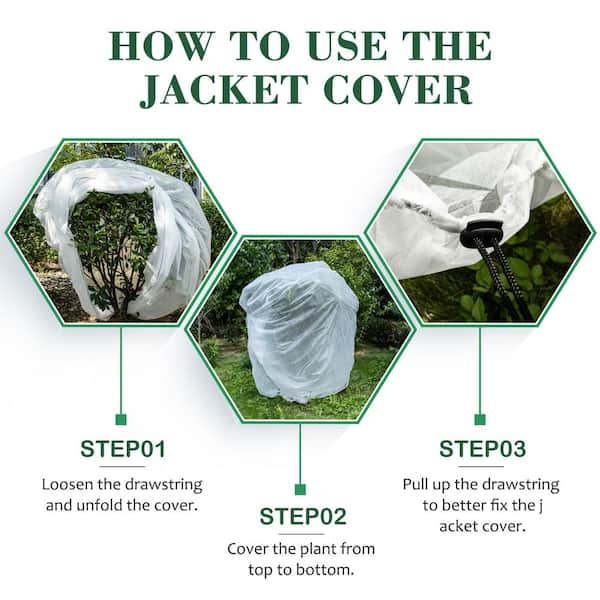 HOW TO USE THE JACKET COVER

STEP01

Loosen the drawstring and unfold the cover.

STEP02

Cover the plant from top to bottom.

STEP03

Pull up the drawstring to better fix the j acket cover.